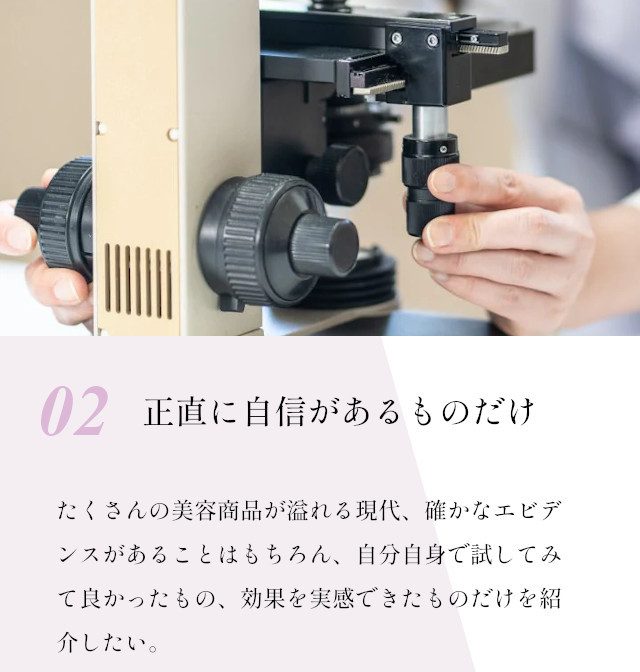 02 正直に自信があるものだけ

たくさんの美容商品が溢れる現代、確かなエビデンスがあることはもちろん、自分自身で試してみて良かったもの、効果を実感できたものだけを紹介したい。