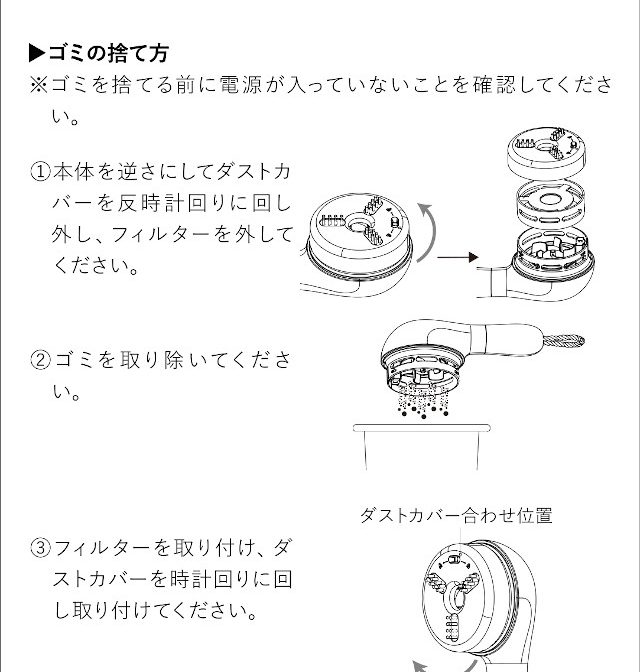 ▶ゴミの捨て方
※ゴミを捨てる前に電源が入っていないことを確認してください。

①本体を逆さにしてダストカバーを反時計回りに回し外し、フィルターを外してください。

②ゴミを取り除いてください。

ダストカバー合わせ位置

③フィルターを取り付け、ダストカバーを時計回りに回し取り付けてください。