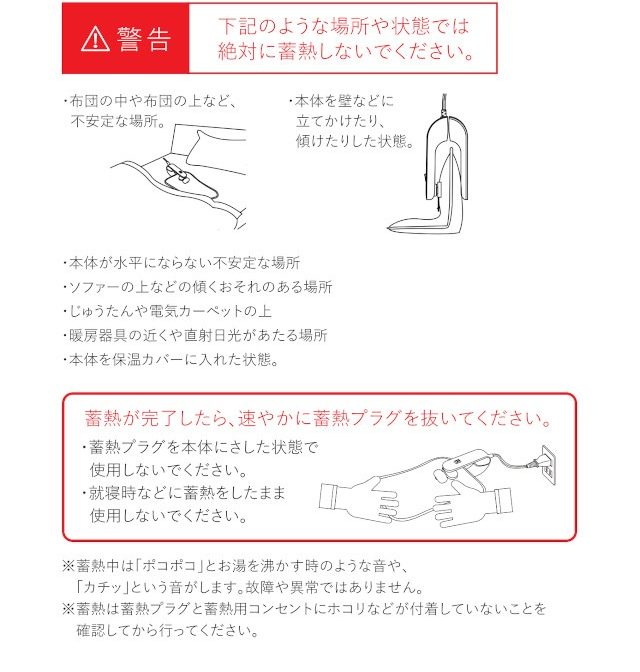 警告

下記のような場所や状態では絶対に蓄熱しないでください。

・布団の中や布団の上など、不安定な場所。

・本体を壁などに立てかけたり、傾けたりした状態。

・本体が水平にならない不安定な場所
・ソファーの上などの傾くおそれのある場所
・じゅうたんや電気カーペットの上
・暖房器具の近くや直射日光があたる場所
・本体を保温カバーに入れた状態。

蓄熱が完了したら、速やかに蓄熱プラグを抜いてください。

・蓄熱プラグを本体にさした状態で使用しないでください。
・就寝時などに蓄熱をしたまま使用しないでください。

※蓄熱中は「ポコポコ」とお湯を沸かす時のような音や、「カチッ」という音がします。故障や異常ではありません。
※蓄熱は蓄熱プラグと蓄熱用コンセントにホコリなどが付着していないことを確認してから行ってください。