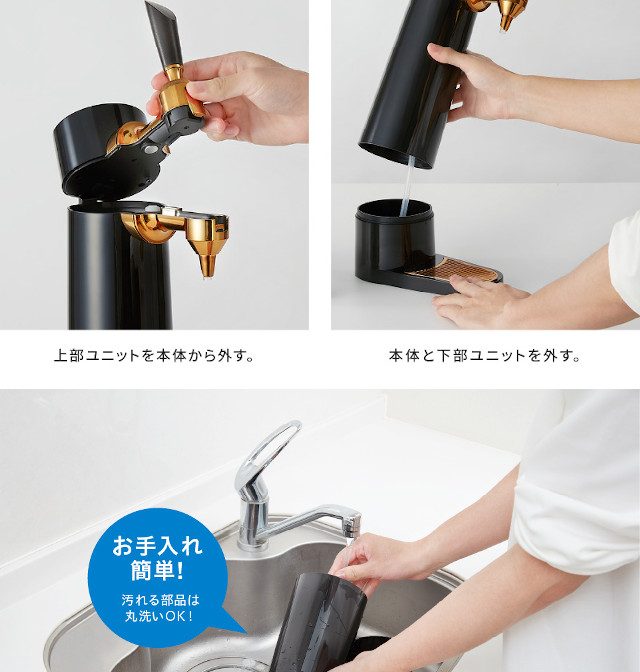 上部ユニットを本体から外す。

本体と下部ユニットを外す。

お手入れ簡単!

汚れる部品は丸洗いOK!