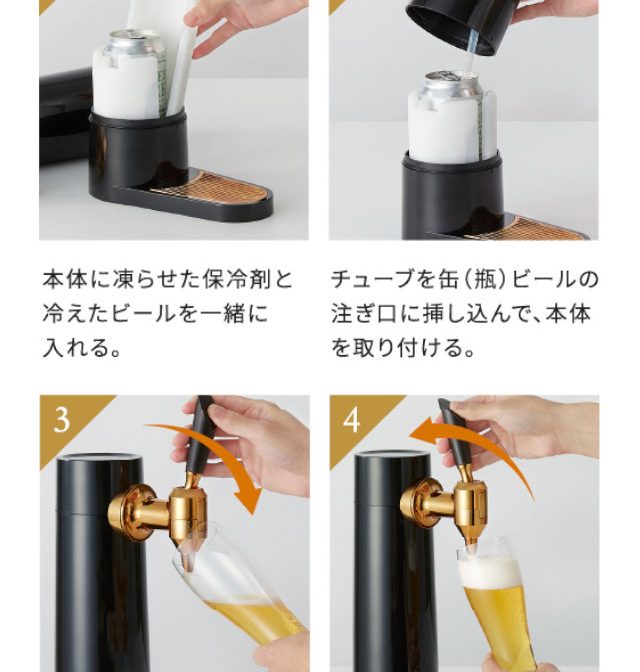 本体に凍らせた保冷剤と冷えたビールを一緒に入れる。

チューブを缶（瓶）ビールの注ぎ口に挿し込んで、本体を取り付ける。

3

4