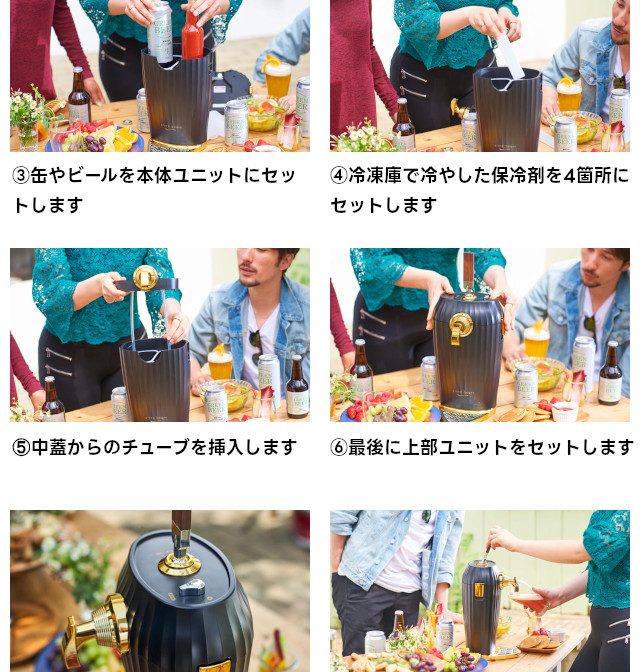 ③缶やビールを本体ユニットにセットします

④冷凍庫で冷やした保冷剤を4箇所にセットします

⑤中蓋からのチューブを挿入します

⑥最後に上部ユニットをセットします