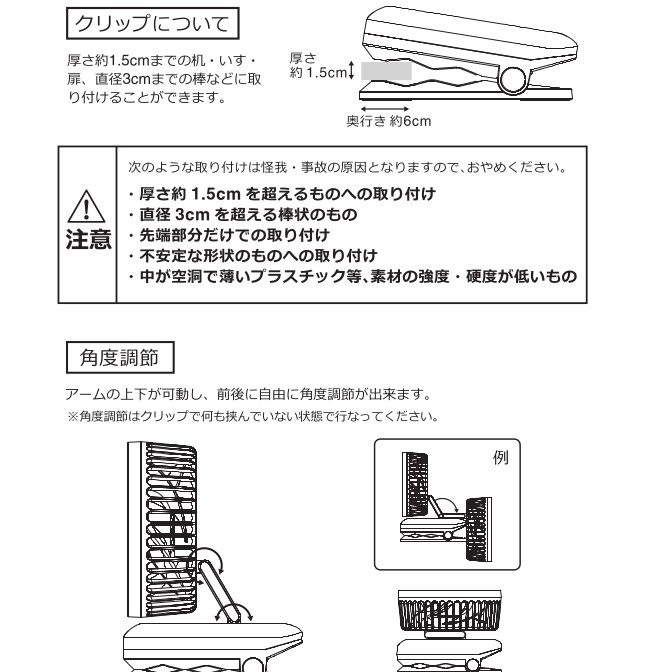 クリップについて

厚さ約1.5cmまでの机・いす・扉、直径3cmまでの棒などに取り付けることができます。

厚さ
約 1.5cm

奥行き 約6cm

注意

次のような取り付けは怪我・事故の原因となりますので、おやめください。

・厚さ約 1.5cm を超えるものへの取り付け
・直径 3cm を超える棒状のもの
・先端部分だけでの取り付け
・不安定な形状のものへの取り付け
・中が空洞で薄いプラスチック等、素材の強度・硬度が低いもの

角度調節

アームの上下が可動し、前後に自由に角度調節が出来ます。
※角度調節はクリップで何も挟んでいない状態で行なってください。

例