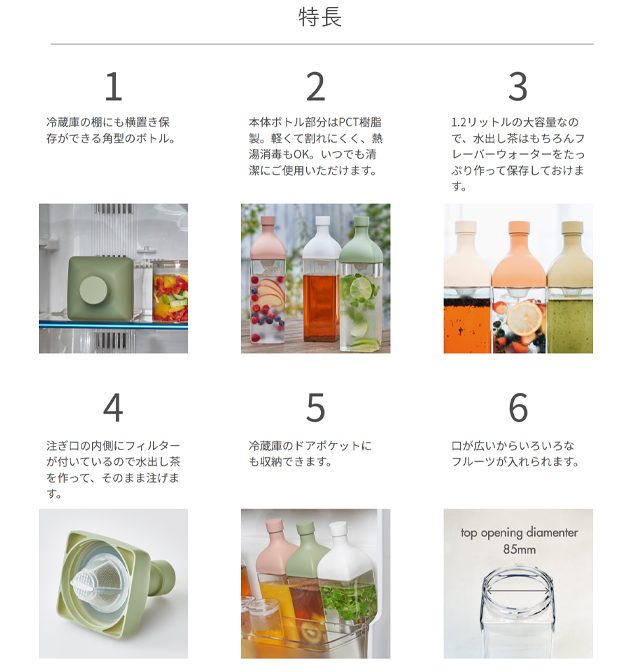 特長

1

冷蔵庫の棚にも横置き保存ができる角型のボトル。

2

本体ボトル部分はPCT樹脂製。軽くて割れにくく、熱湯消毒もOK。いつでも清潔にご使用いただけます。

3

1.2リットルの大容量なので、水出し茶はもちろんフレーバーウォーターをたっぷり作って保存しておけます。

4

注ぎ口の内側にフィルターが付いているので水出し茶を作って、そのまま注げます。

5

冷蔵庫のドアポケットにも収納できます。

6

口が広いからいろいろなフルーツが入れられます。

top opening diamenter
85mm