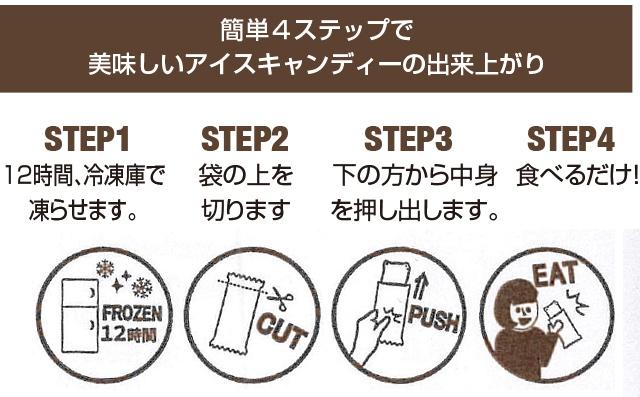 簡単４ステップで
美味しいアイスキャンディーの出来上がり

STEP1
12時間、冷凍庫で凍らせます。

STEP2
袋の上を切ります

STEP3
下の方から中身を押し出します。

STEP4
食べるだけ！

FROZEN
12時間

CUT

PUSH

EAT