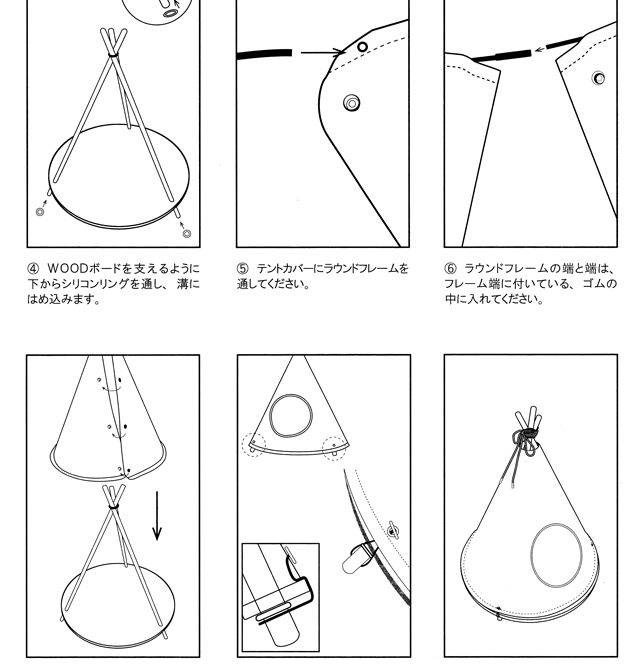 ④ WOODボードを支えるように下からシリコンリングを通し、溝にはめ込みます。

⑤ テントカバーにラウンドフレームを通してください。

⑥ ラウンドフレームの端と端は、フレーム端に付いている、ゴムの中に入れてください。