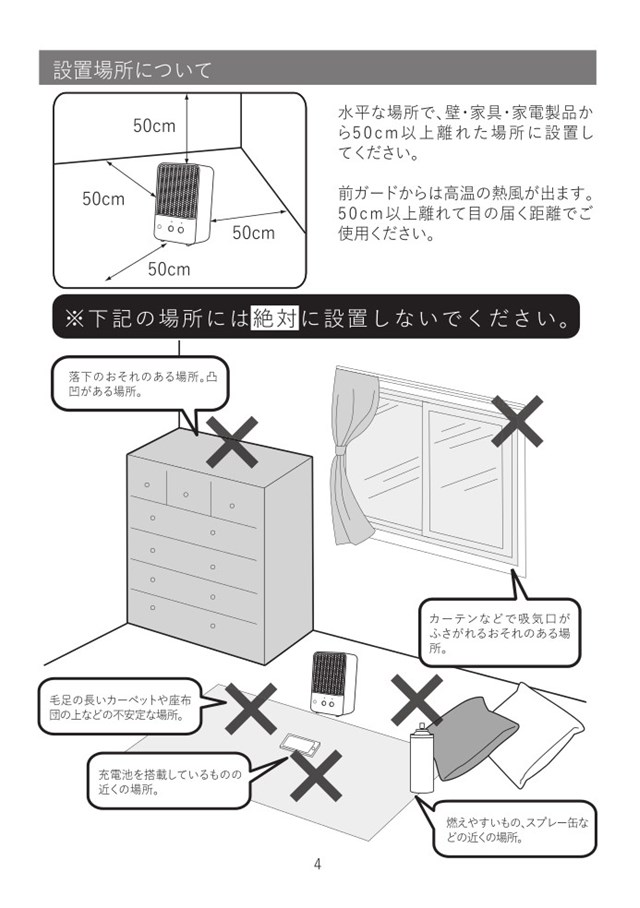 設置場所について

50cm

50cm

50cm

50cm

水平な場所で、壁・家具・家電製品から50cm以上離れた場所に設置してください。

前ガードからは高温の熱風が出ます。50cm以上離れて目の届く距離でご使用ください。

※下記の場所には絶対に設置しないでください。

落下のおそれのある場所。凸凹がある場所。

カーテンなどで吸気口がふさがれるおそれのある場所。

毛足の長いカーペットや座布団の上などの不安定な場所。

充電池を搭載しているものの近くの場所。

燃えやすいもの、スプレー缶などの近くの場所。

4