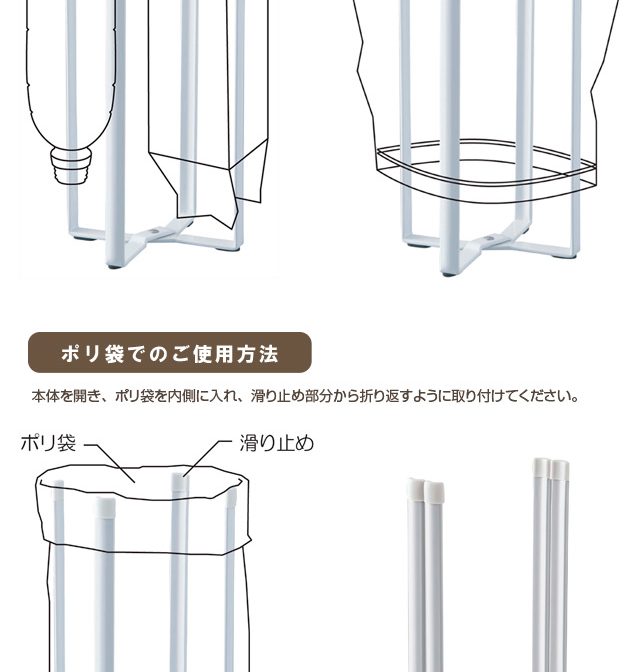 ポリ袋でのご使用方法

本体を開き、ポリ袋を内側に入れ、滑り止め部分から折り返すように取り付けてください。

ポリ袋

滑り止め